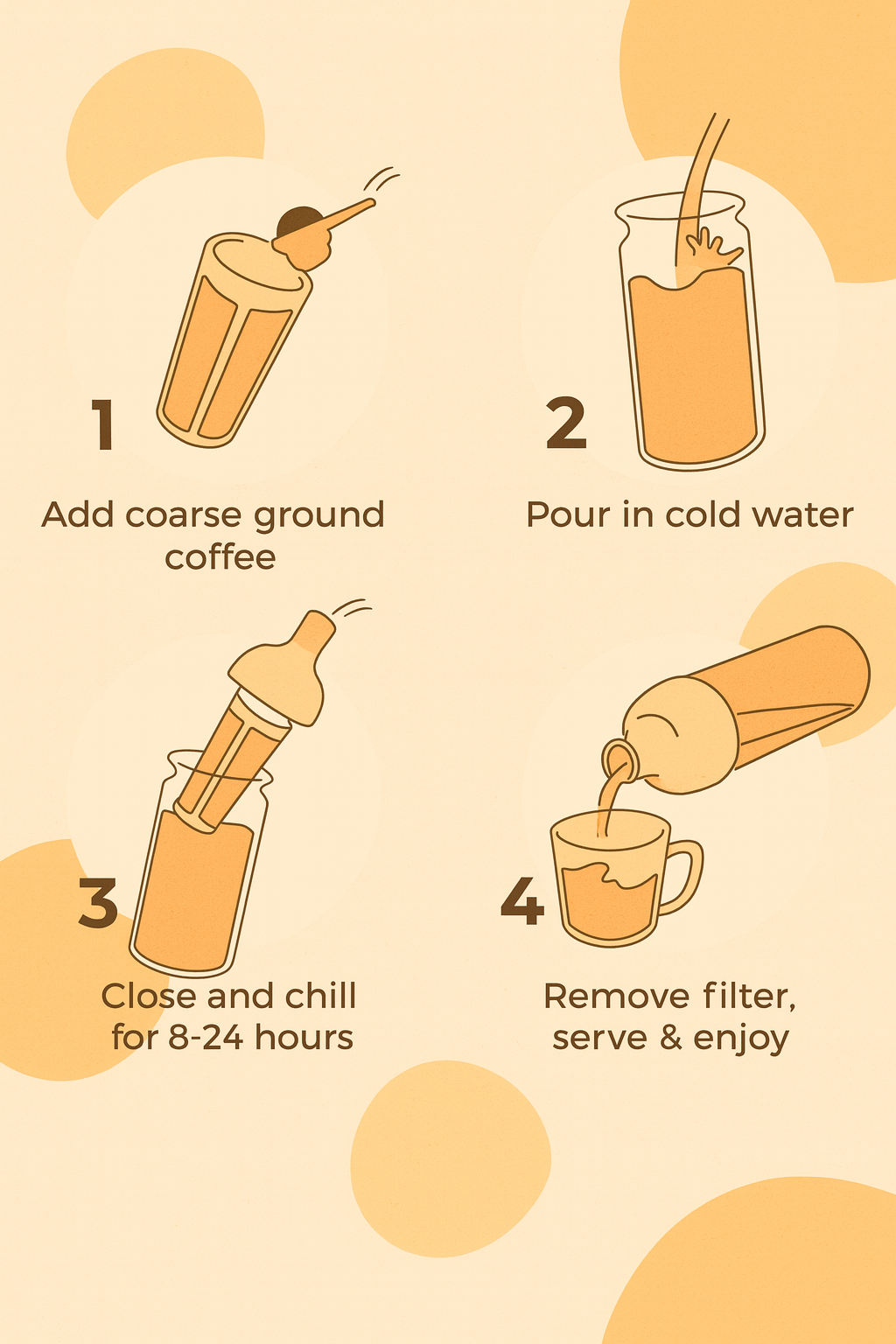 1

Add coarse ground coffee

2

Pour in cold water

3

Close and chill for 8-24 hours

4

Remove filter, serve & enjoy